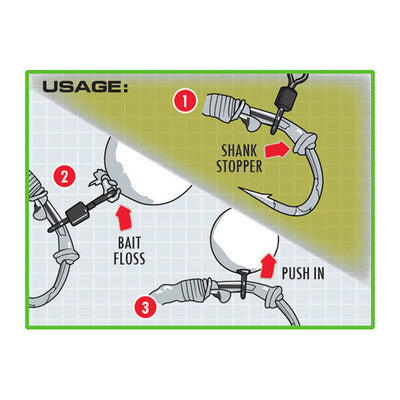 USAGE:

1

SHANK STOPPER

2

BAIT FLOSS

PUSH IN

3